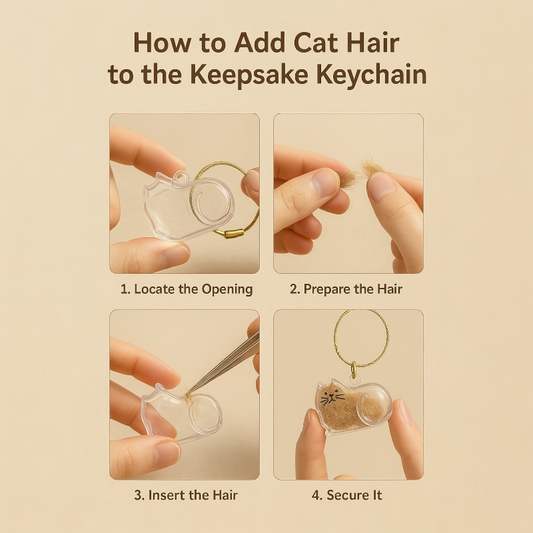 How to Add Cat Hair to the Keepsake Keychain

1. Locate the Opening

2. Prepare the Hair

3. Insert the Hair

4. Secure It