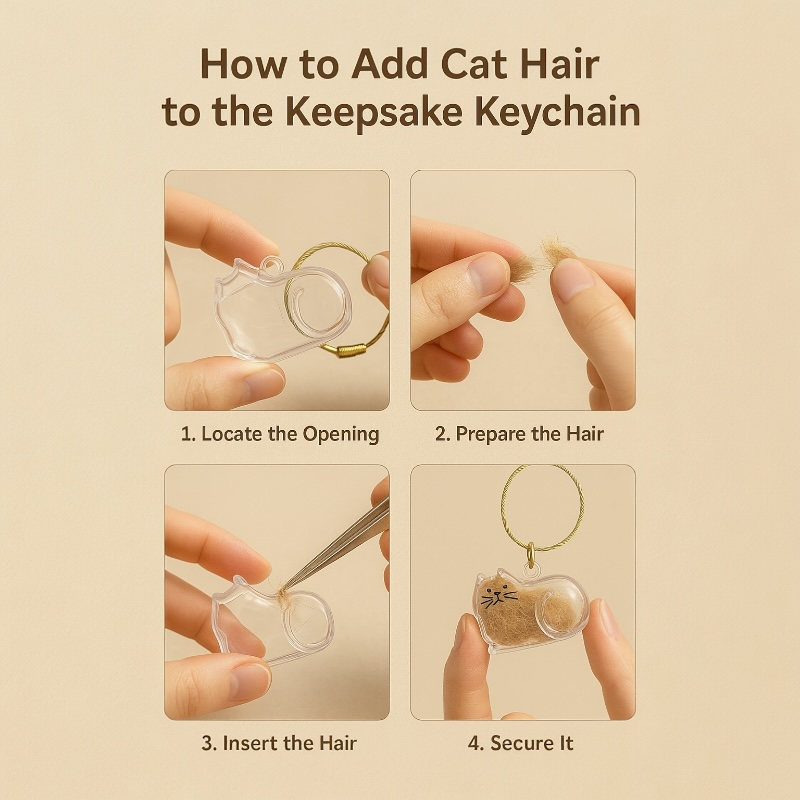 How to Add Cat Hair to the Keepsake Keychain

1. Locate the Opening

2. Prepare the Hair

3. Insert the Hair

4. Secure It