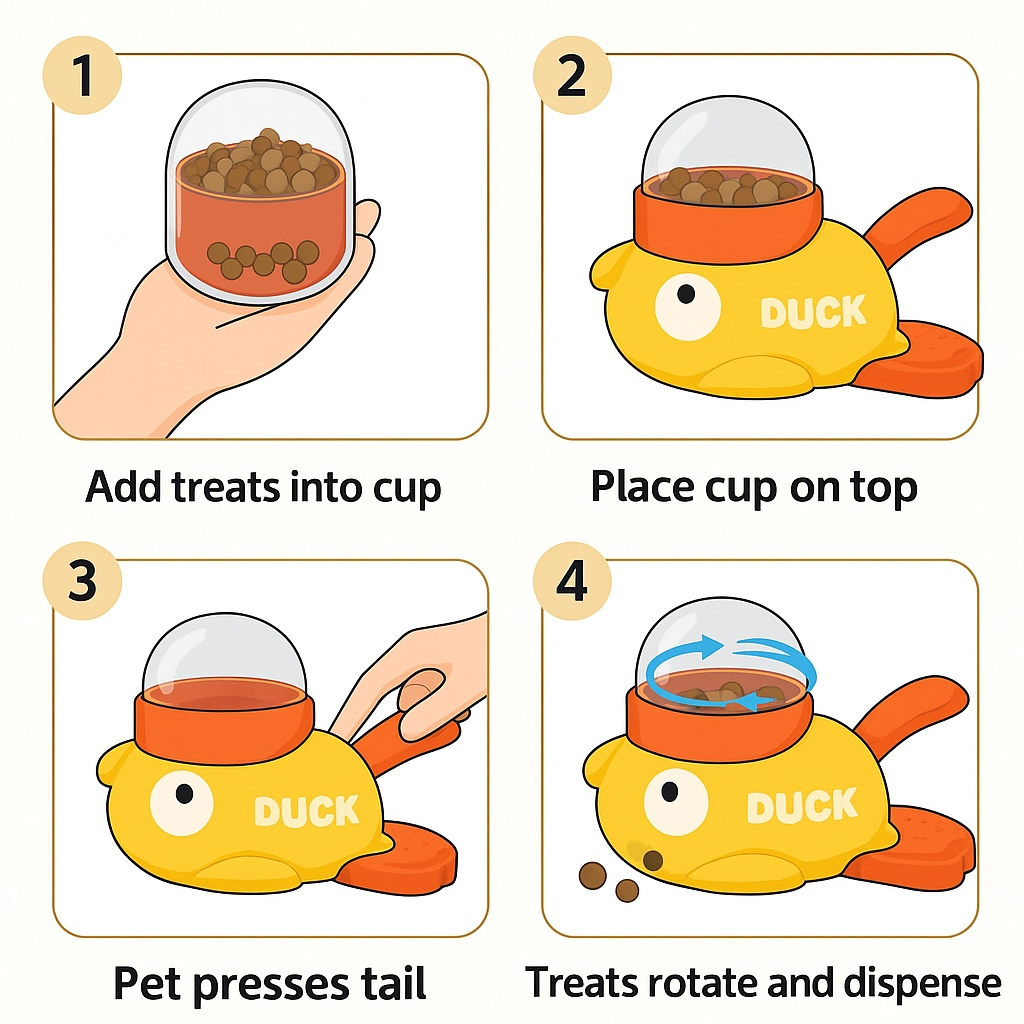 1

Add treats into cup

2

DUCK

Place cup on top

3

DUCK

Pet presses tail

4

DUCK

Treats rotate and dispense