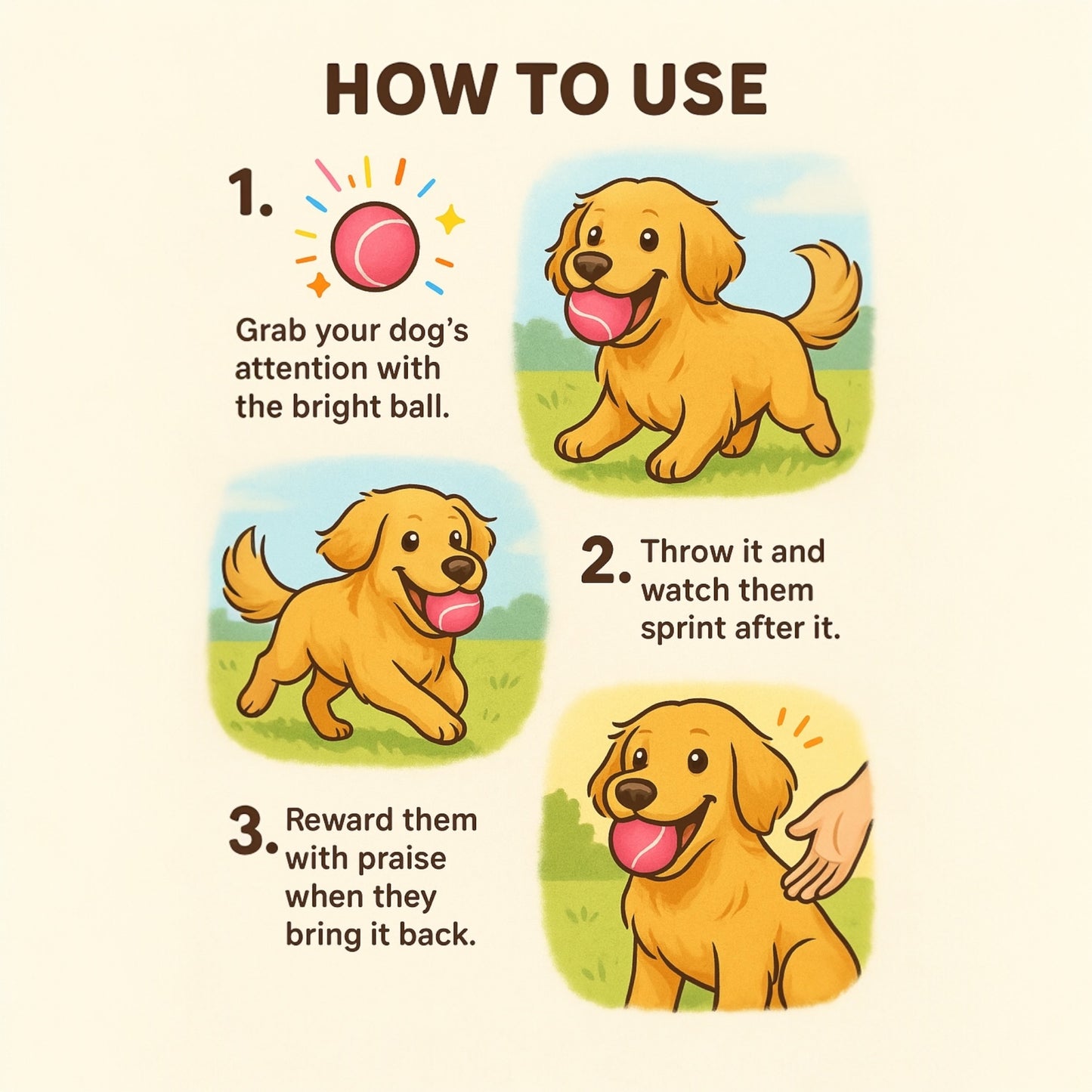 HOW TO USE

1. Grab your dog's attention with the bright ball.

2. Throw it and watch them sprint after it.

3. Reward them with praise when they bring it back.