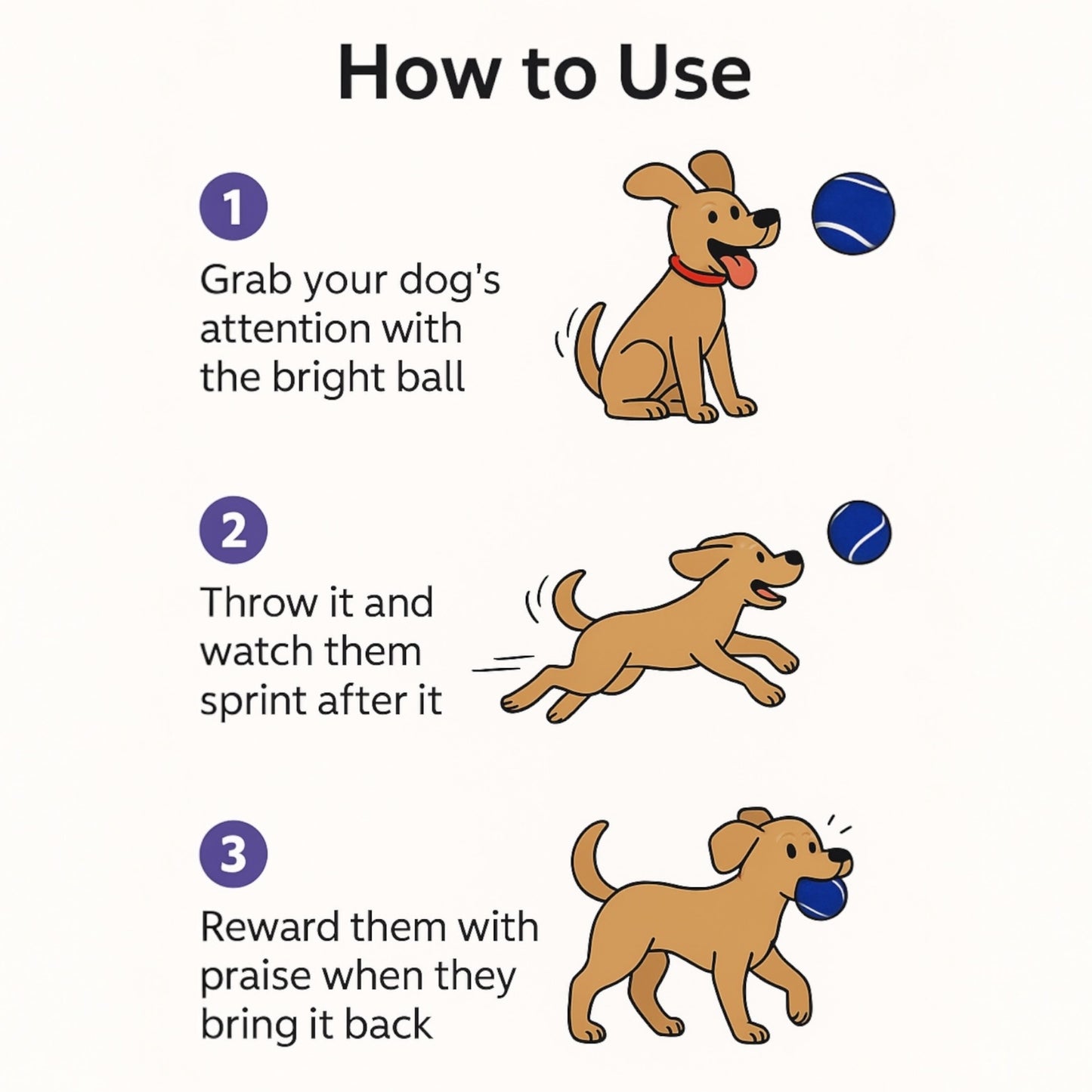 How to Use

1

Grab your dog's attention with the bright ball

2

Throw it and watch them sprint after it

3

Reward them with praise when they bring it back