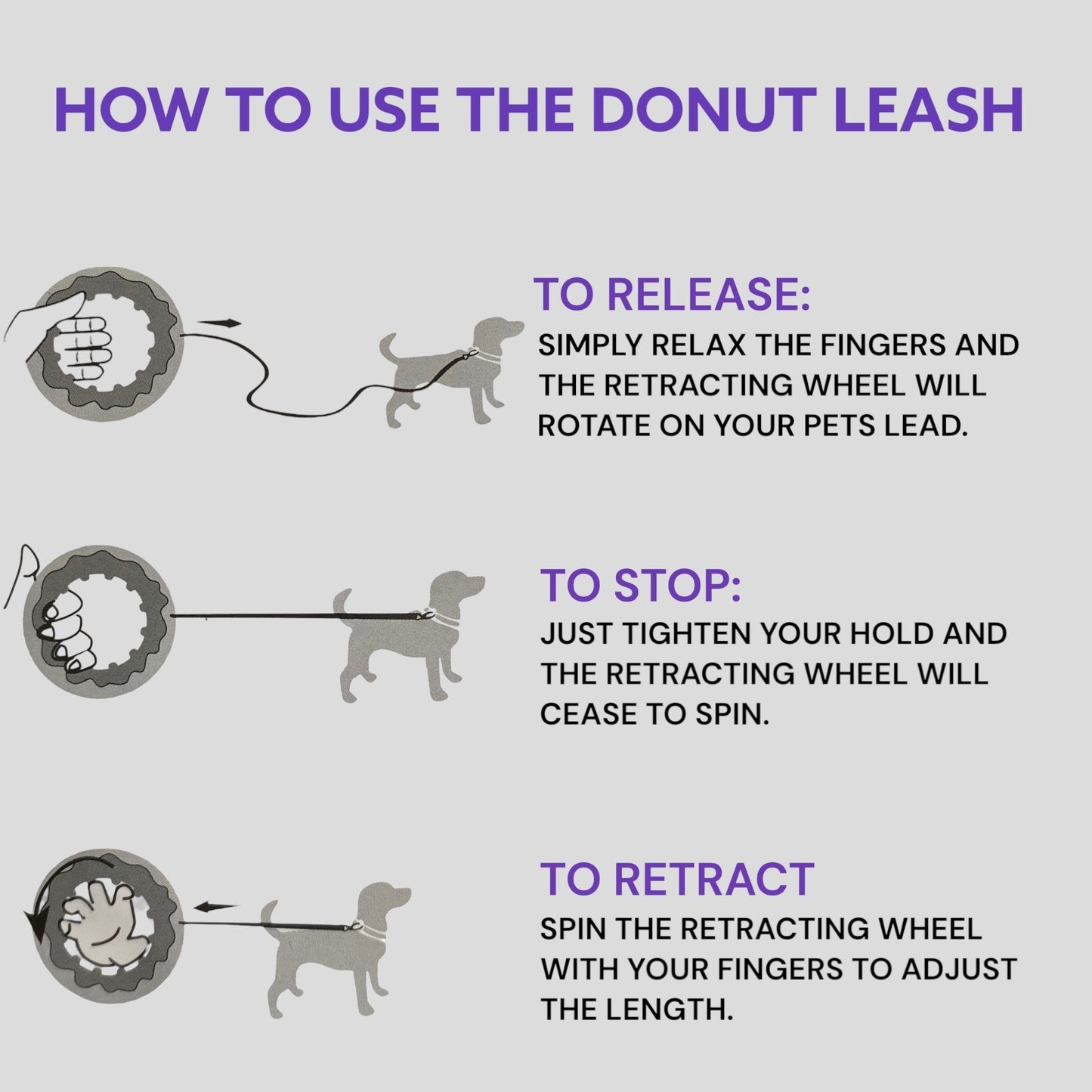 HOW TO USE THE DONUT LEASH

TO RELEASE:
SIMPLY RELAX THE FINGERS AND THE RETRACTING WHEEL WILL ROTATE ON YOUR PETS LEAD.

TO STOP:
JUST TIGHTEN YOUR HOLD AND THE RETRACTING WHEEL WILL CEASE TO SPIN.

TO RETRACT
SPIN THE RETRACTING WHEEL WITH YOUR FINGERS TO ADJUST THE LENGTH.