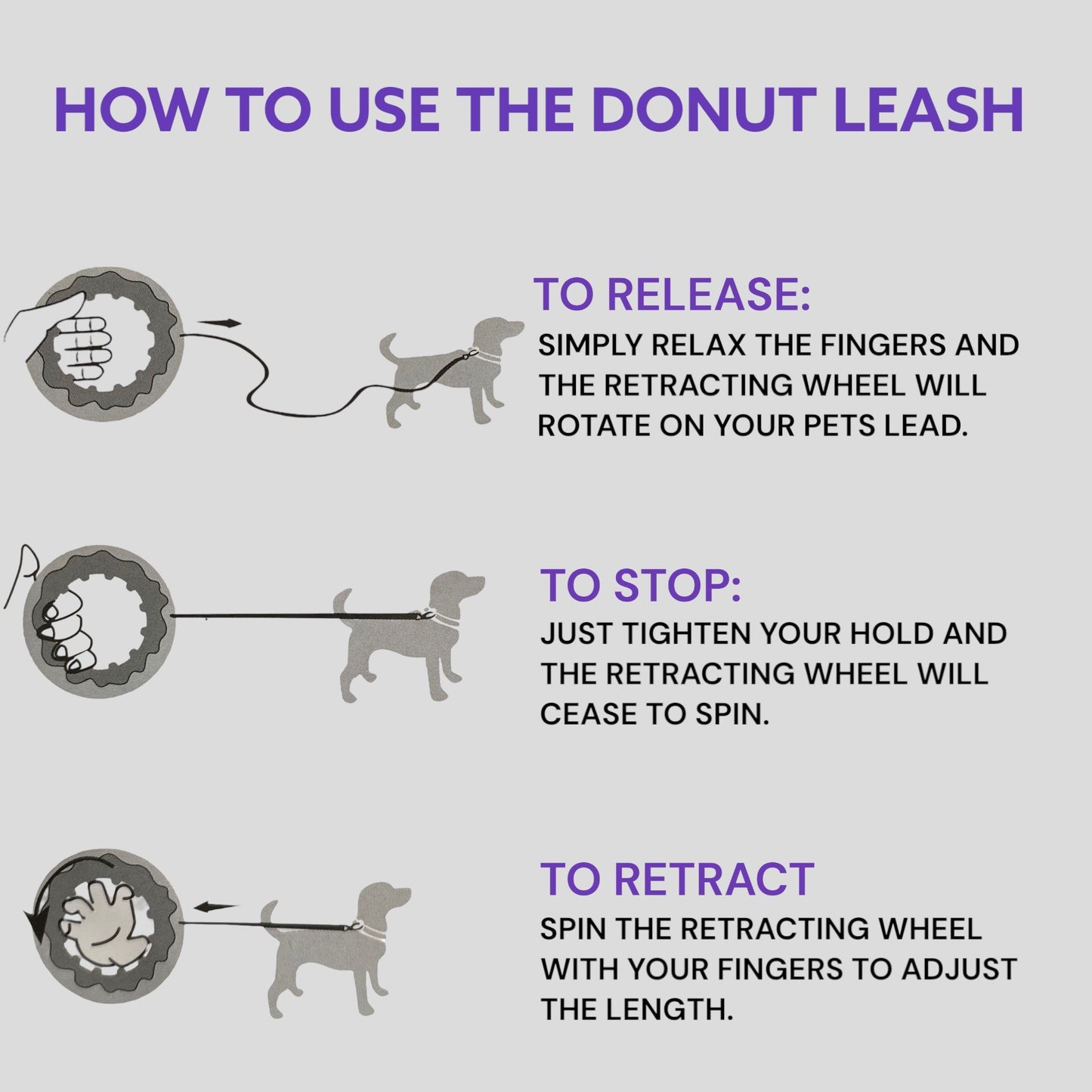 HOW TO USE THE DONUT LEASH

TO RELEASE:
SIMPLY RELAX THE FINGERS AND THE RETRACTING WHEEL WILL ROTATE ON YOUR PETS LEAD.

TO STOP:
JUST TIGHTEN YOUR HOLD AND THE RETRACTING WHEEL WILL CEASE TO SPIN.

TO RETRACT
SPIN THE RETRACTING WHEEL WITH YOUR FINGERS TO ADJUST THE LENGTH.